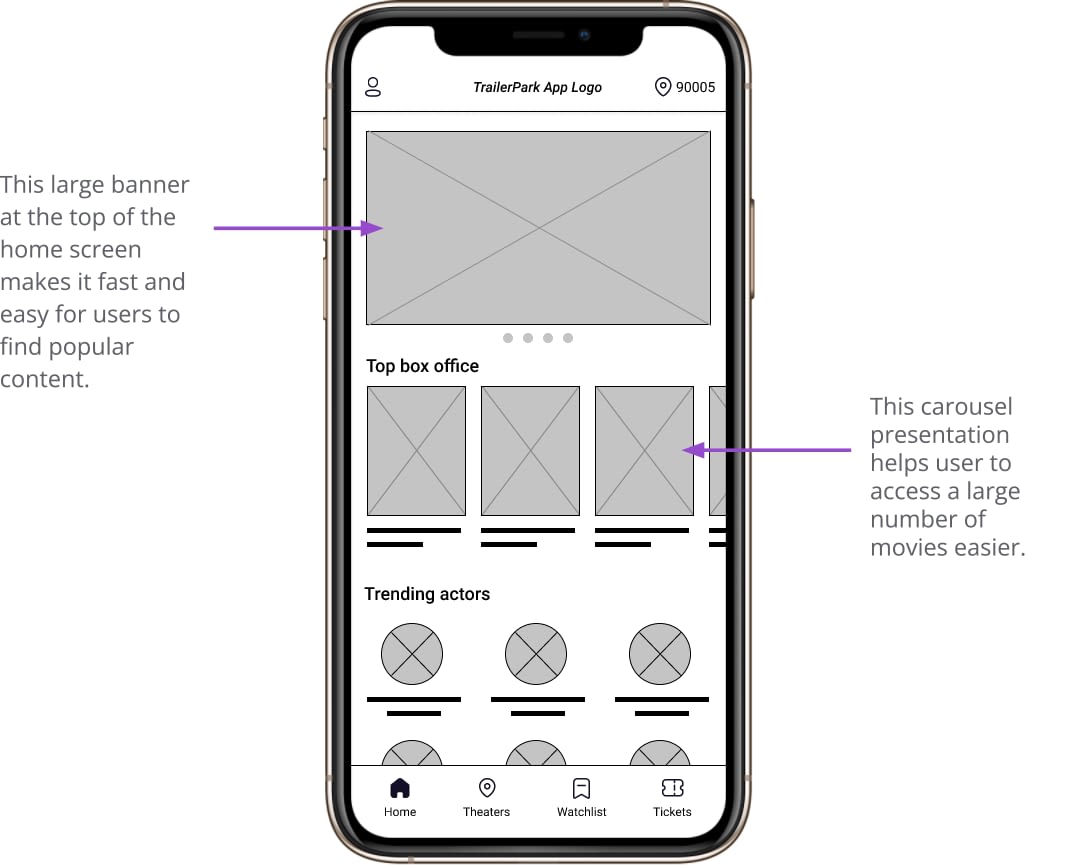 This large banner at the top of the home screen makes it fast and easy for users to find popular content.

TrailerPark App Logo

90005

Top box office

Trending actors

Home

Theaters

Watchlist

Tickets

This carousel presentation helps user to access a large number of movies easier.